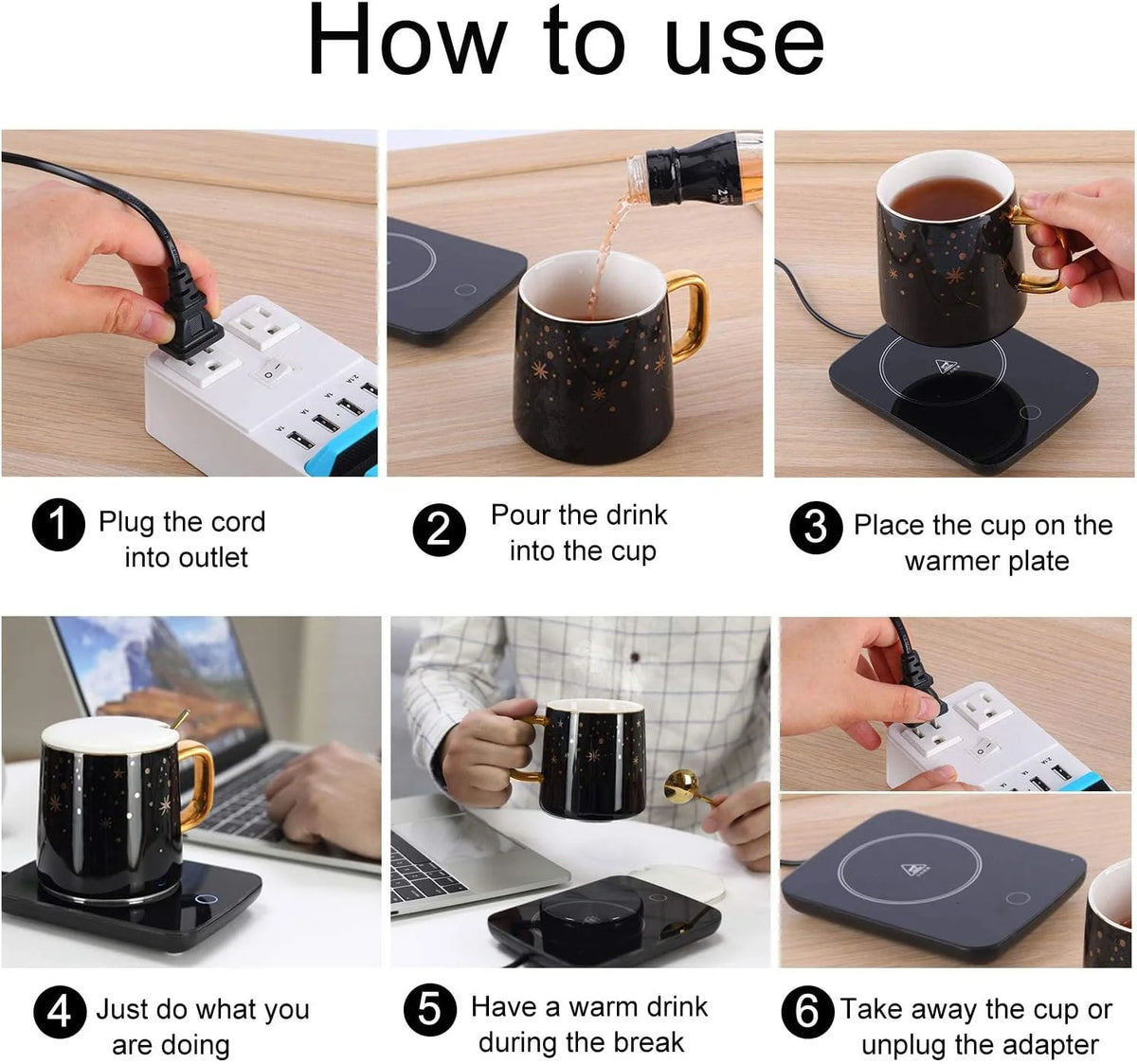 How to use

1 Plug the cord into outlet

2 Pour the drink into the cup

3 Place the cup on the warmer plate

4 Just do what you are doing

5 Have a warm drink during the break

6 Take away the cup or unplug the adapter