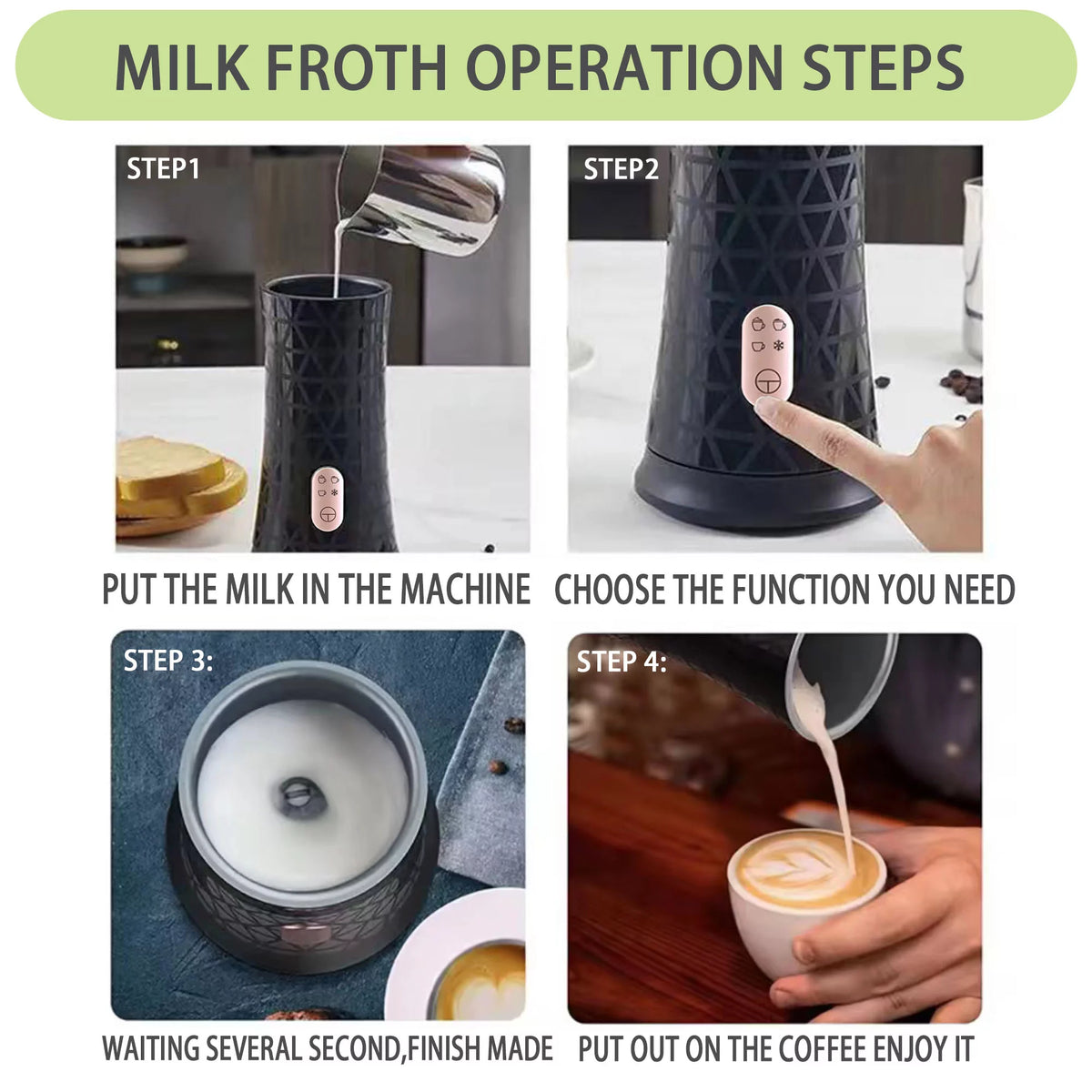 MILK FROTH OPERATION STEPS

STEP1

PUT THE MILK IN THE MACHINE

STEP2

CHOOSE THE FUNCTION YOU NEED

STEP 3:

WAITING SEVERAL SECOND,FINISH MADE

STEP 4:

PUT OUT ON THE COFFEE ENJOY IT