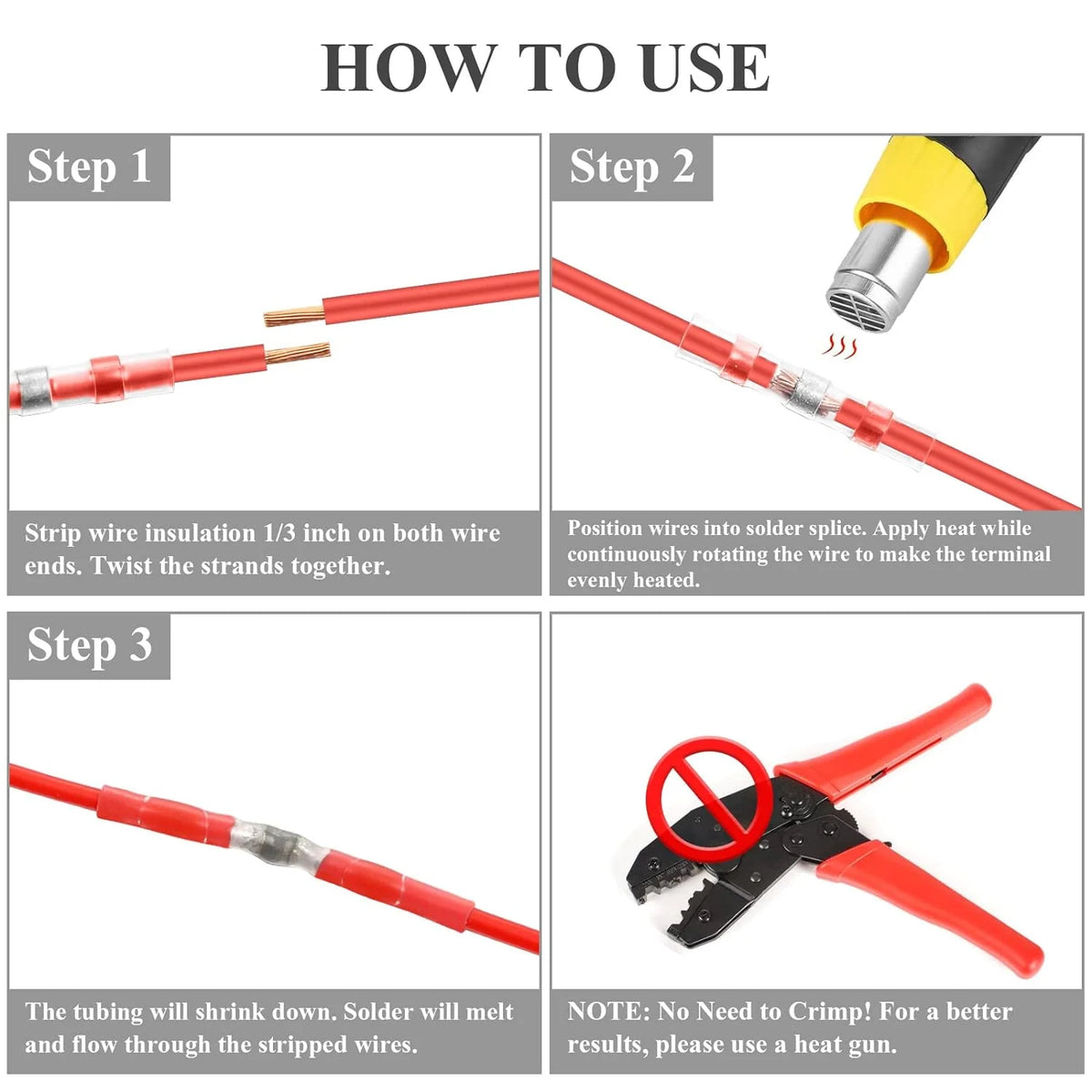 HOW TO USE

Step 1

Strip wire insulation 1/3 inch on both wire ends. Twist the strands together.

Step 2

Position wires into solder splice. Apply heat while continuously rotating the wire to make the terminal evenly heated.

Step 3

The tubing will shrink down. Solder will melt and flow through the stripped wires.

NOTE: No Need to Crimp! For a better results, please use a heat gun.